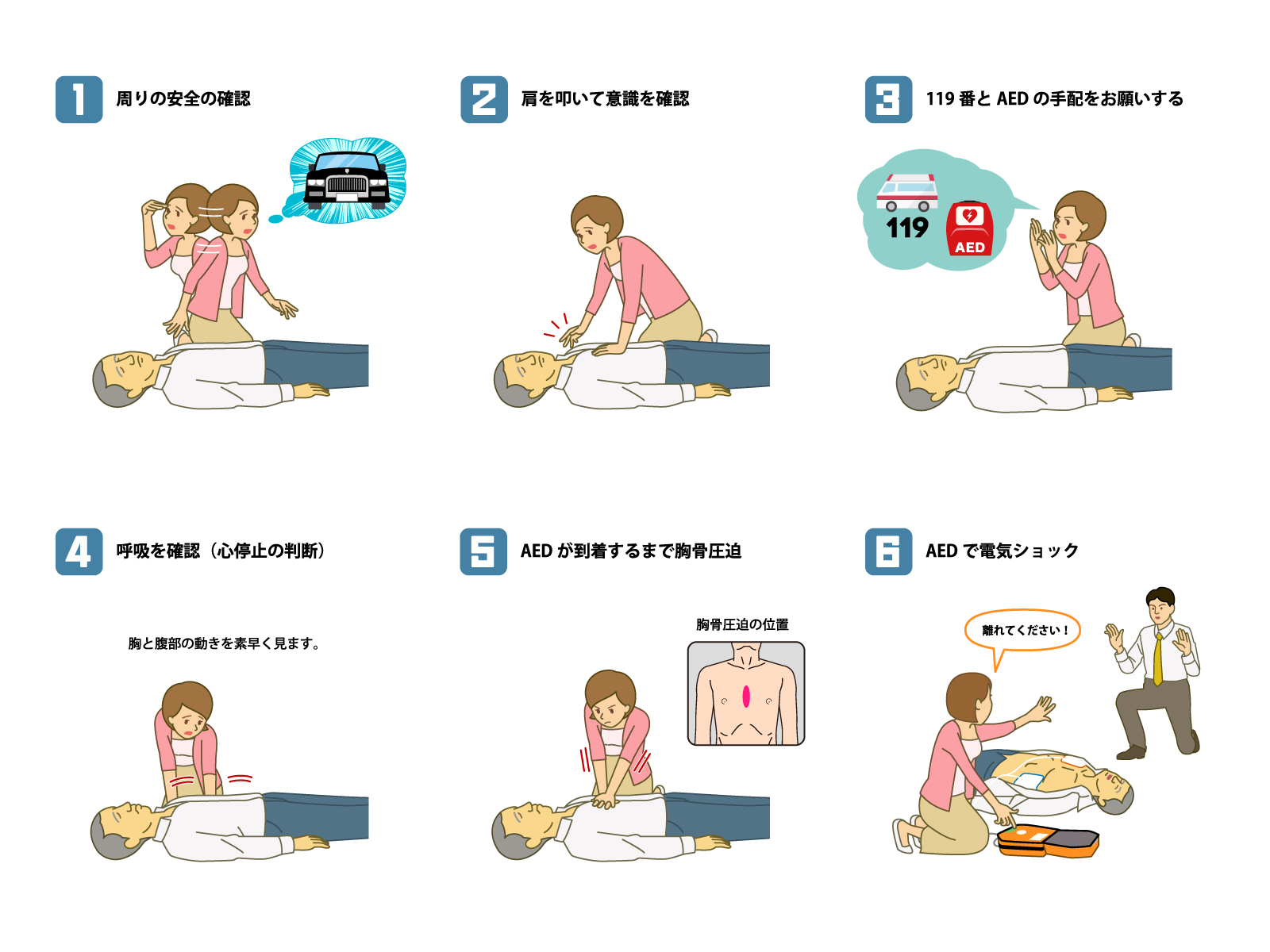 1 周りの安全の確認

2 肩を叩いて意識を確認

3 119 番と AED の手配をお願いする

119

AED

4 呼吸を確認（心停止の判断）

胸と腹部の動きを素早く見ます。

5 AED が到着するまで胸骨圧迫

胸骨圧迫の位置

6 AED で電気ショック

離れてください！